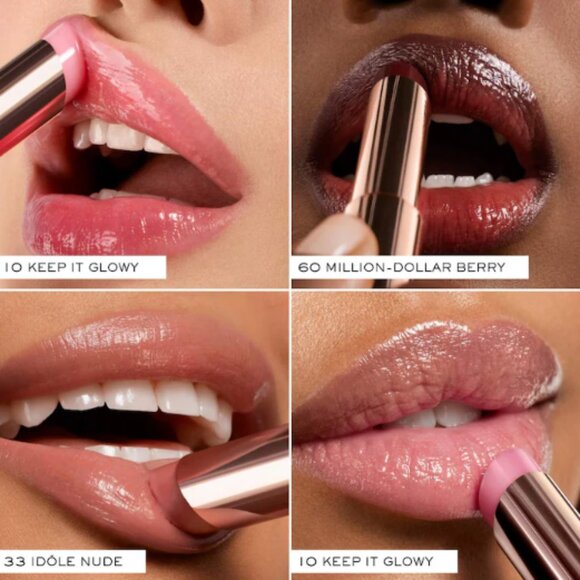 10 KEEP IT GLOWY

60 MILLION-DOLLAR BERRY

33 IDÔLE NUDE

10 KEEP IT GLOWY